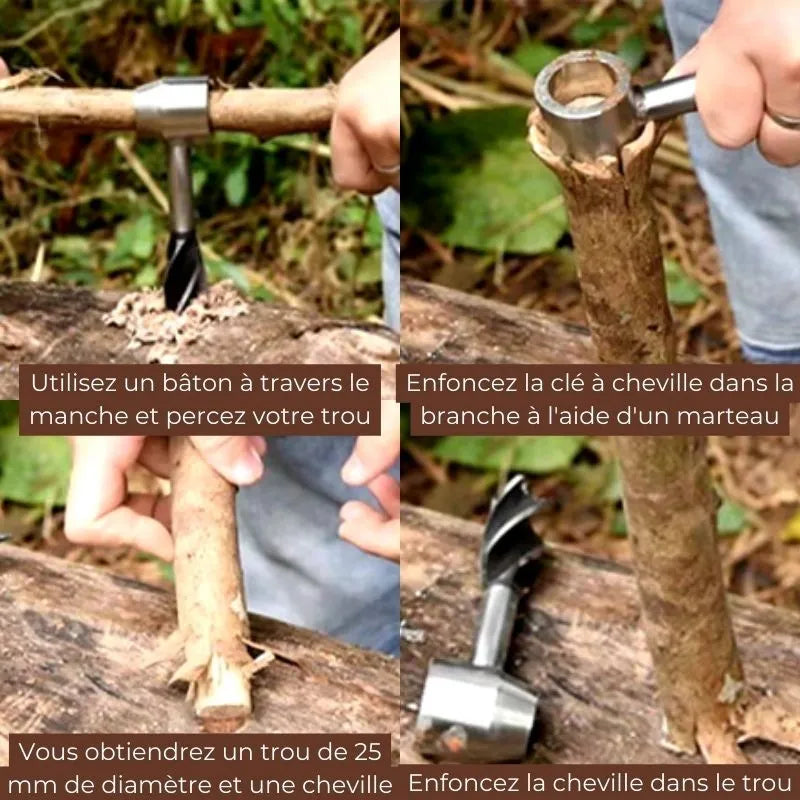 Utilisez un bâton à travers le manche et percez votre trou

Enfoncez la clé à cheville dans la branche à l'aide d'un marteau

Vous obtiendrez un trou de 25 mm de diamètre et une cheville

Enfoncez la cheville dans le trou